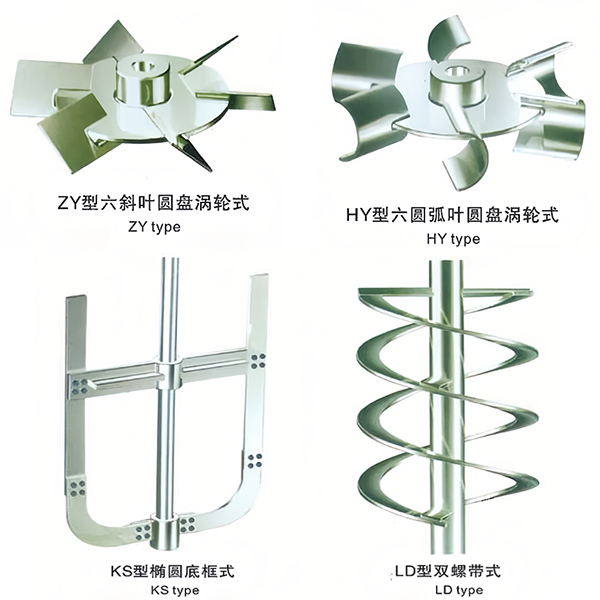 ZY型六斜叶圆盘涡轮式
ZY type

HY型六圆弧叶圆盘涡轮式
HY type

KS型椭圆底框式
KS type

LD型双螺带式
LD type